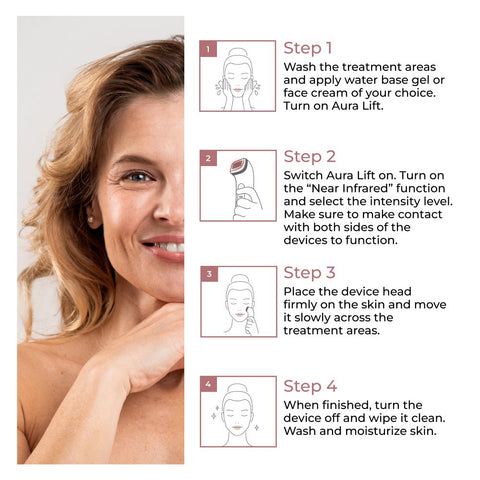 1

Step 1

Wash the treatment areas and apply water base gel or face cream of your choice. Turn on Aura Lift.

2

Step 2

Switch Aura Lift on. Turn on the “Near Infrared” function and select the intensity level. Make sure to make contact with both sides of the devices to function.

3

Step 3

Place the device head firmly on the skin and move it slowly across the treatment areas.

4

Step 4

When finished, turn the device off and wipe it clean. Wash and moisturize skin.